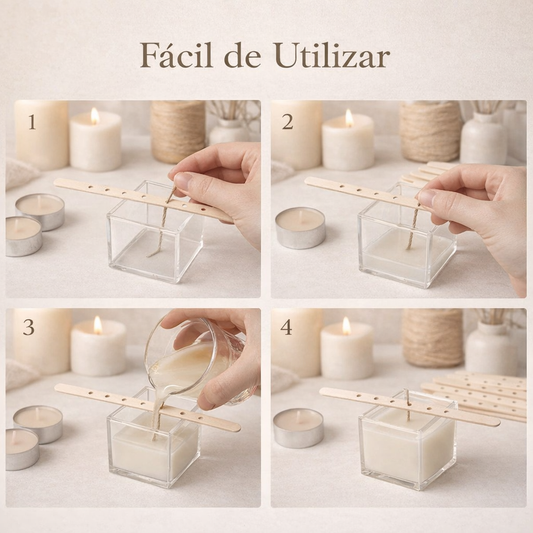 Fácil de Utilizar

1

2

3

4