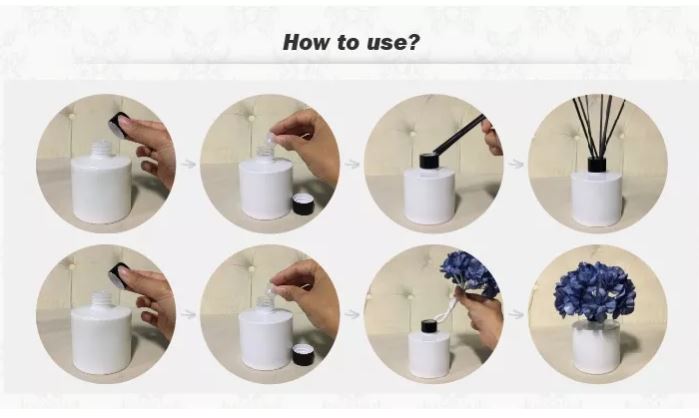 How to use?