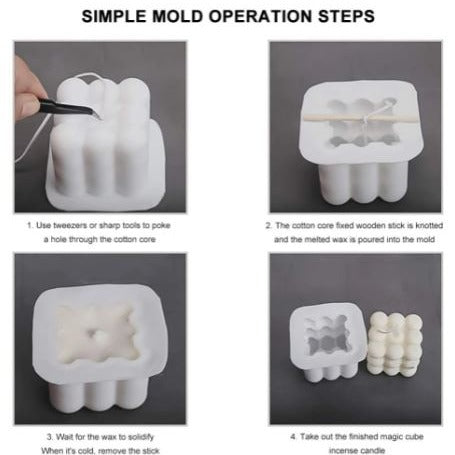 SIMPLE MOLD OPERATION STEPS

1. Use tweezers or sharp tools to poke a hole through the cotton core

2. The cotton core fixed wooden stick is knotted and the melted wax is poured into the mold

3. Wait for the wax to solidify When it's cold, remove the stick

4. Take out the finished magic cube incense candle