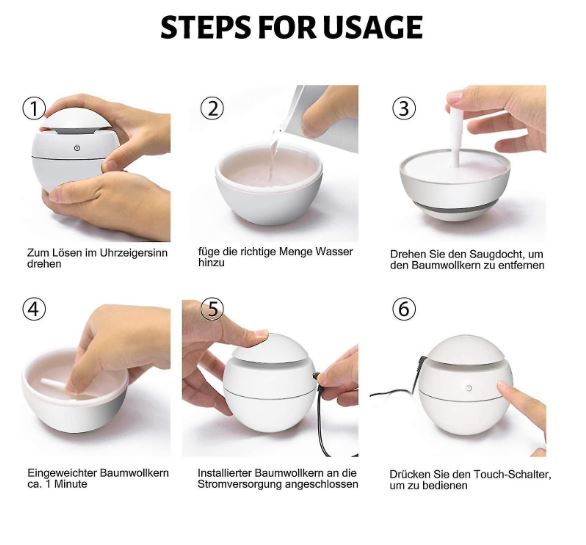 STEPS FOR USAGE

1
Zum Lösen im Uhrzeigersinn drehen

2
füge die richtige Menge Wasser hinzu

3
Drehen Sie den Saugdocht, um den Baumwollkern zu entfernen

4
Eingeweichter Baumwollkern ca. 1 Minute

5
Installierter Baumwollkern an die Stromversorgung angeschlossen

6
Drücken Sie den Touch-Schalter, um zu bedienen