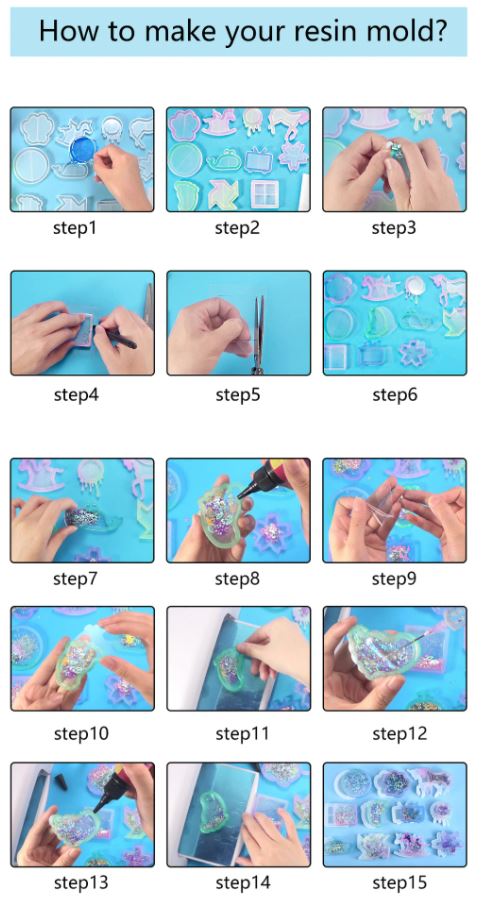 How to make your resin mold?

step1 step2 step3

step4 step5 step6

step7 step8 step9

step10 step11 step12

step13 step14 step15