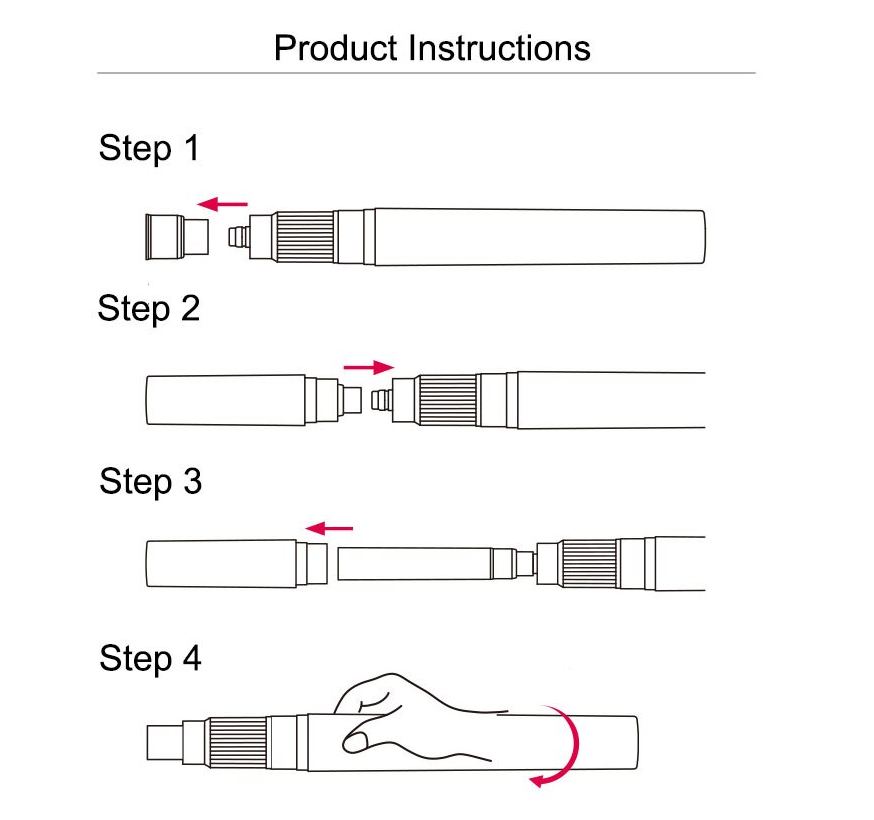 Product Instructions

Step 1

Step 2

Step 3

Step 4