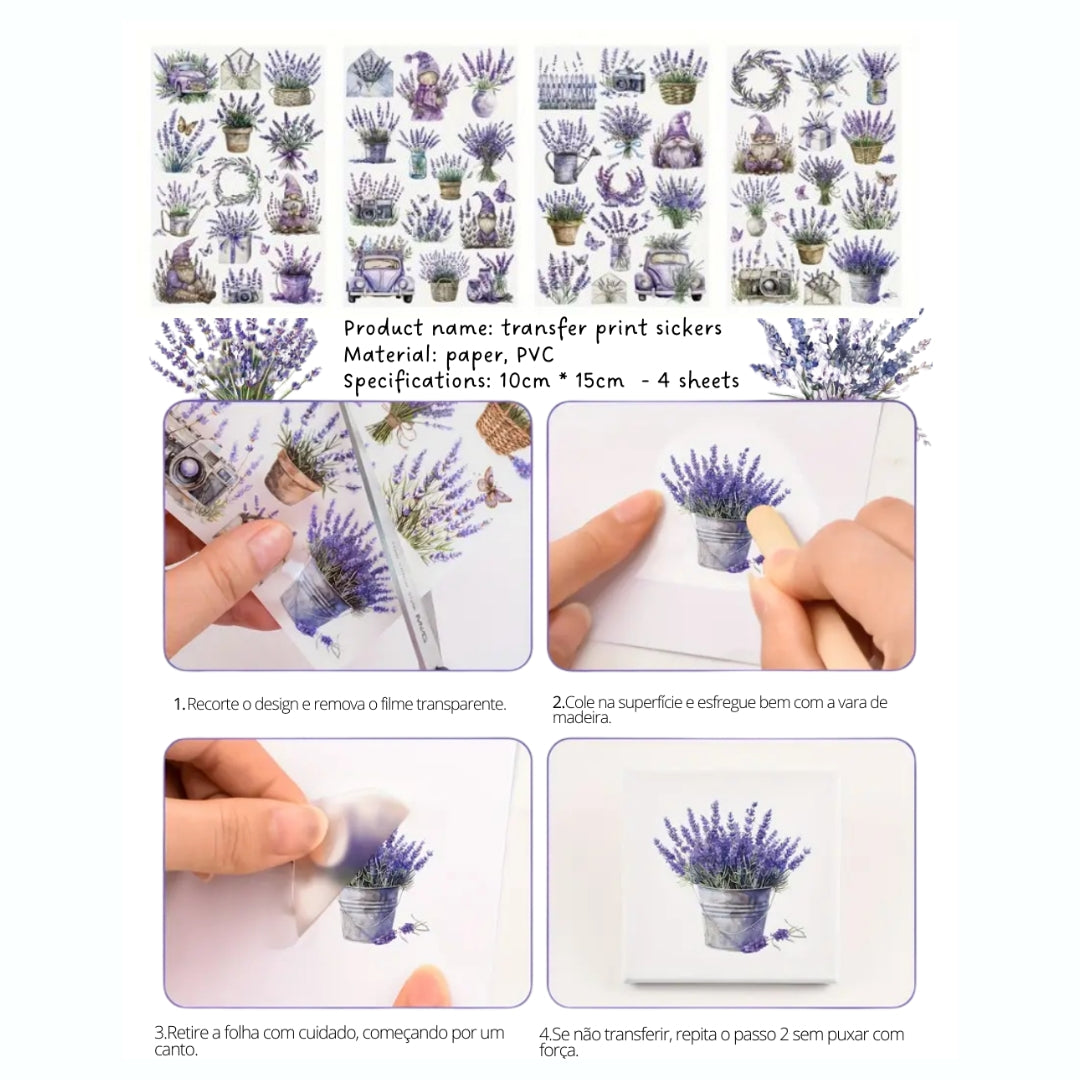 Product name: transfer print sickers
Material: paper, PVC
Specifications: 10cm * 15cm - 4 sheets

1.Recorte o design e remova o filme transparente.

2.Cole na superfície e esfregue bem com a vara de madeira.

3.Retire a folha com cuidado, começando por um canto.

4.Se não transferir, repita o passo 2 sem puxar com força.