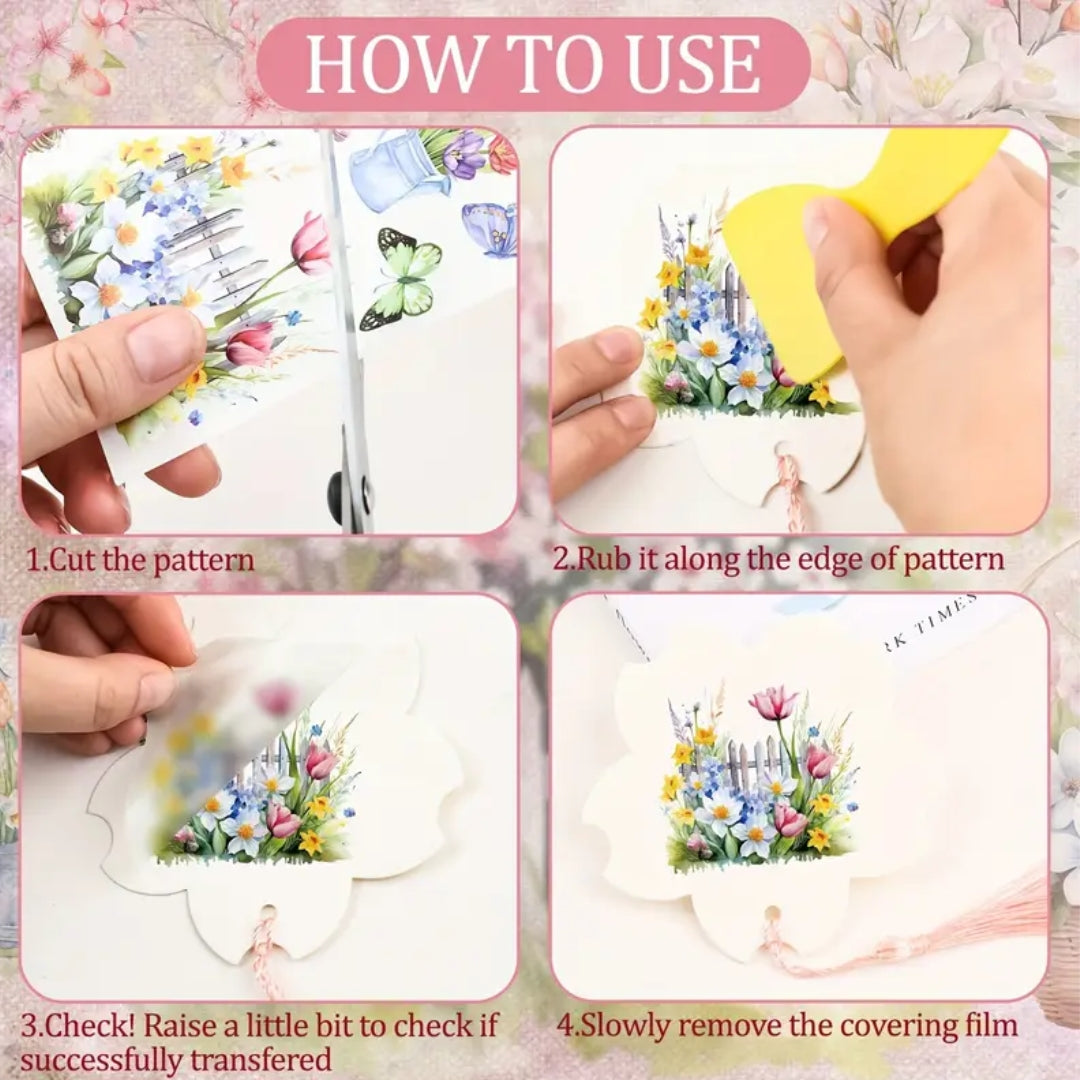 HOW TO USE

1.Cut the pattern

2.Rub it along the edge of pattern

RK TIMES

3.Check! Raise a little bit to check if successfully transfered

4.Slowly remove the covering film