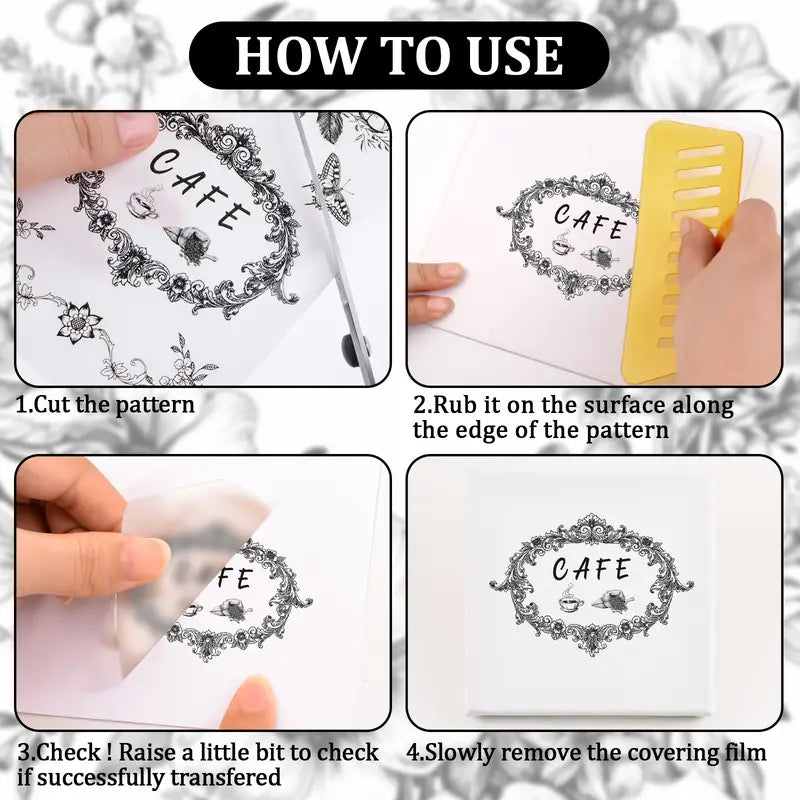 HOW TO USE

CAFE

1.Cut the pattern

CAFE

2.Rub it on the surface along the edge of the pattern

FE

3.Check ! Raise a little bit to check if successfully transfered

CAFE

4.Slowly remove the covering film