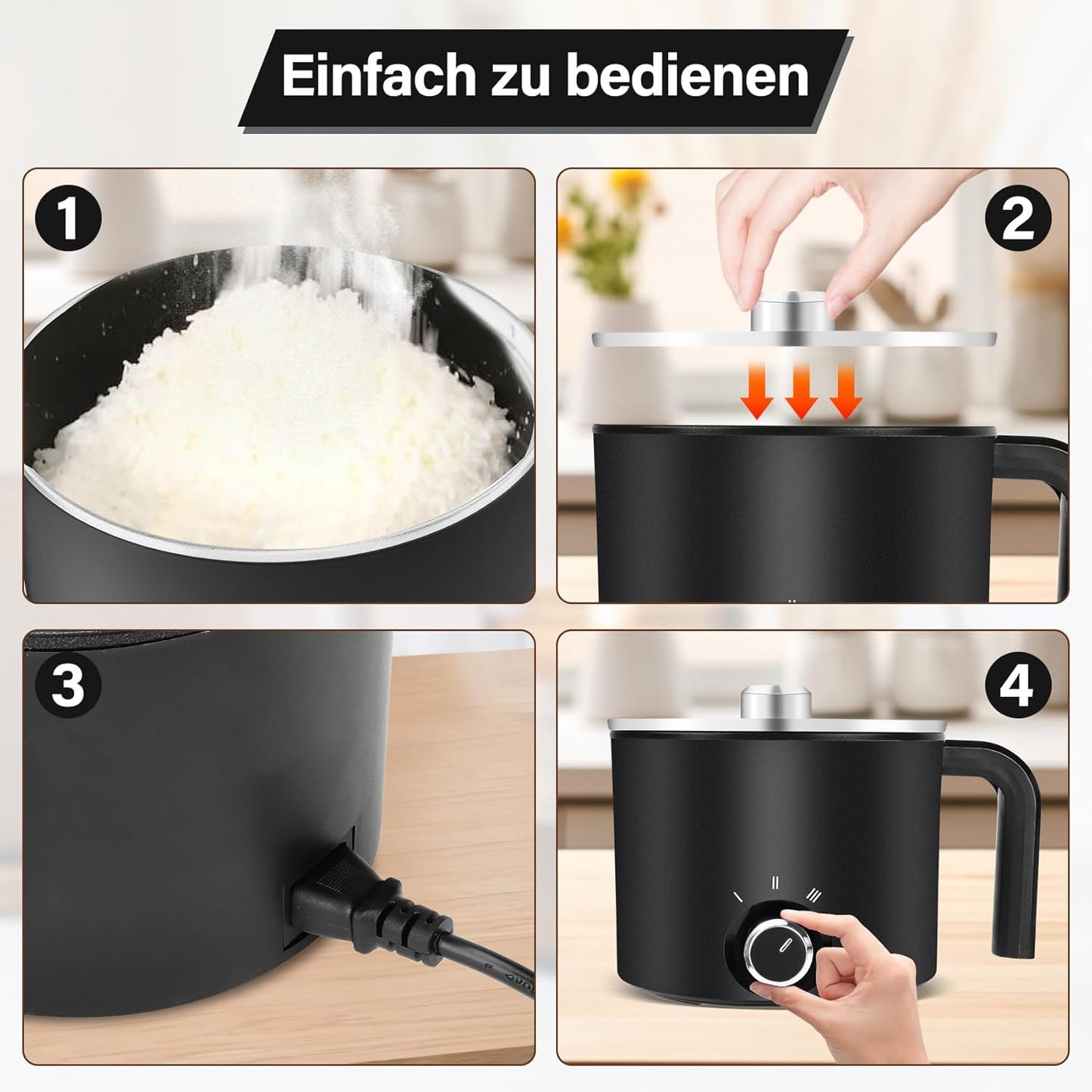 Einfach zu bedienen

1

2

3

4

I II III